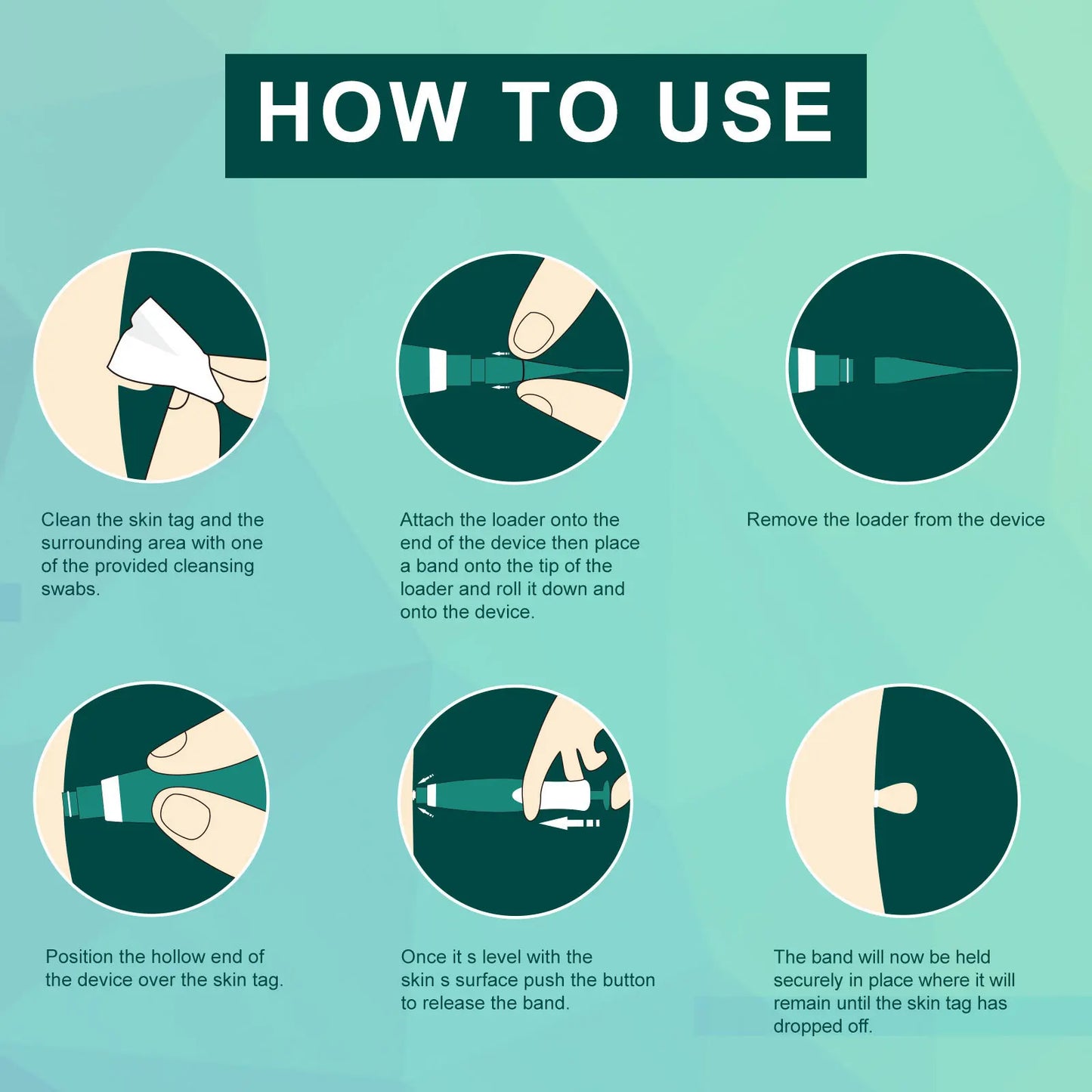 HOW TO USE

Clean the skin tag and the surrounding area with one of the provided cleansing swabs.

Attach the loader onto the end of the device then place a band onto the tip of the loader and roll it down and onto the device.

Remove the loader from the device

Position the hollow end of the device over the skin tag.

Once it s level with the skin s surface push the button to release the band.

The band will now be held securely in place where it will remain until the skin tag has dropped off.